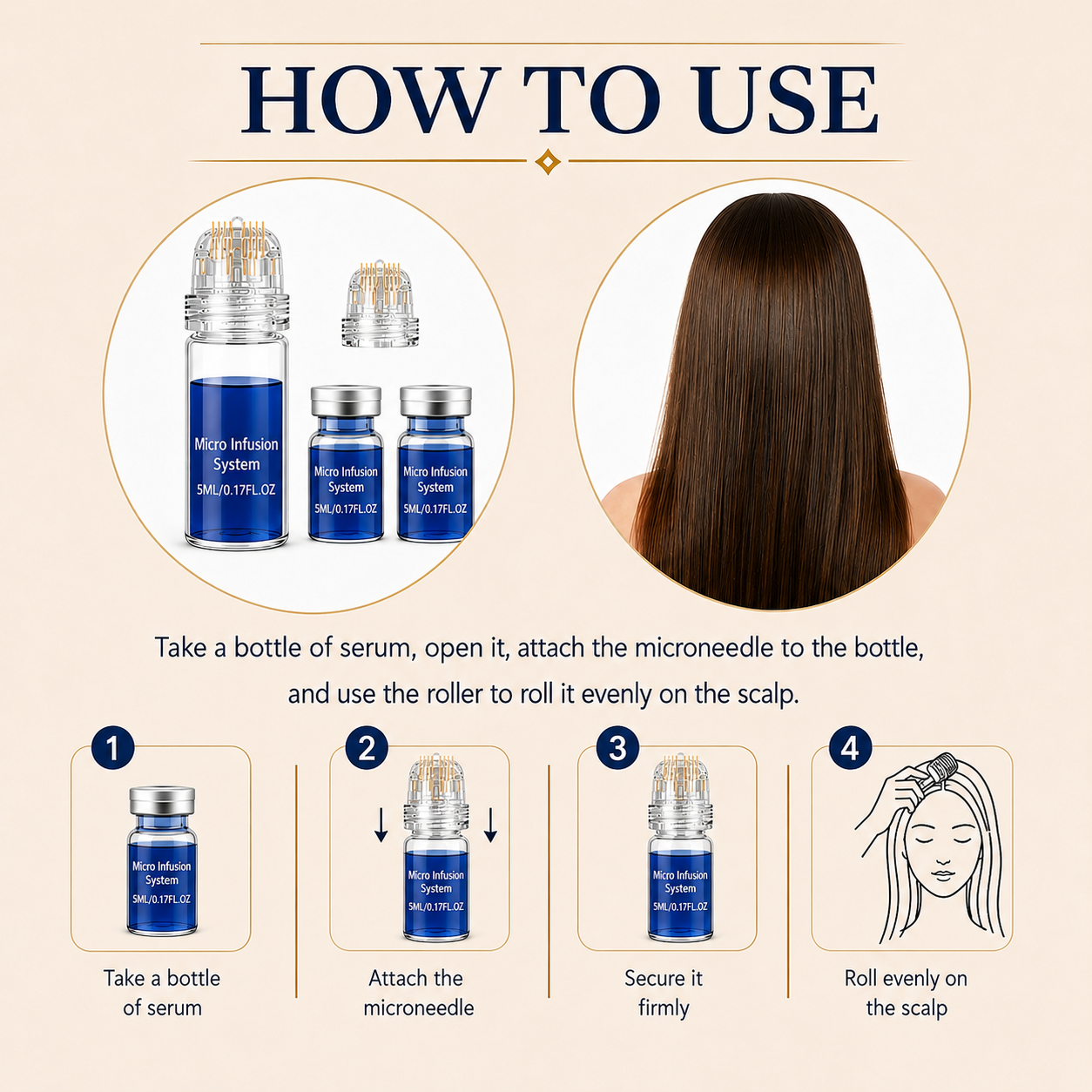 HOW TO USE

Micro Infusion System 5ML/0.17FL.OZ

Micro Infusion System 5ML/0.17FL.OZ

Micro Infusion System 5ML/0.17FL.OZ

Take a bottle of serum, open it, attach the microneedle to the bottle, and use the roller to roll it evenly on the scalp.

1

Micro Infusion System 5ML/0.17FL.OZ

Take a bottle of serum

2

Micro Infusion System 5ML/0.17FL.OZ

Attach the microneedle

3

Micro Infusion System 5ML/0.17FL.OZ

Secure it firmly

4

Roll evenly on the scalp